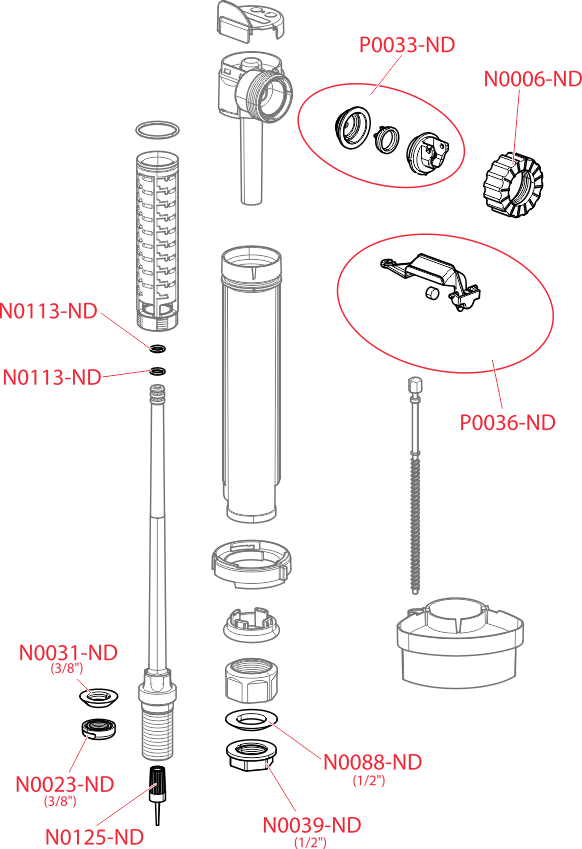 P0033-ND
N0006-ND
N0113-ND
N0113-ND
P0036-ND
N0031-ND
(3/8")
N0023-ND
(3/8")
N0125-ND
N0088-ND
(1/2")
N0039-ND
(1/2")