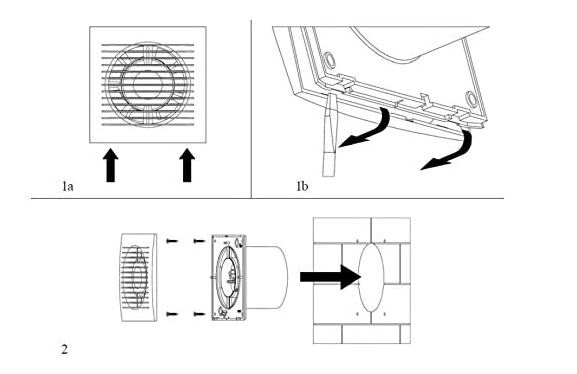 1a

1b

2